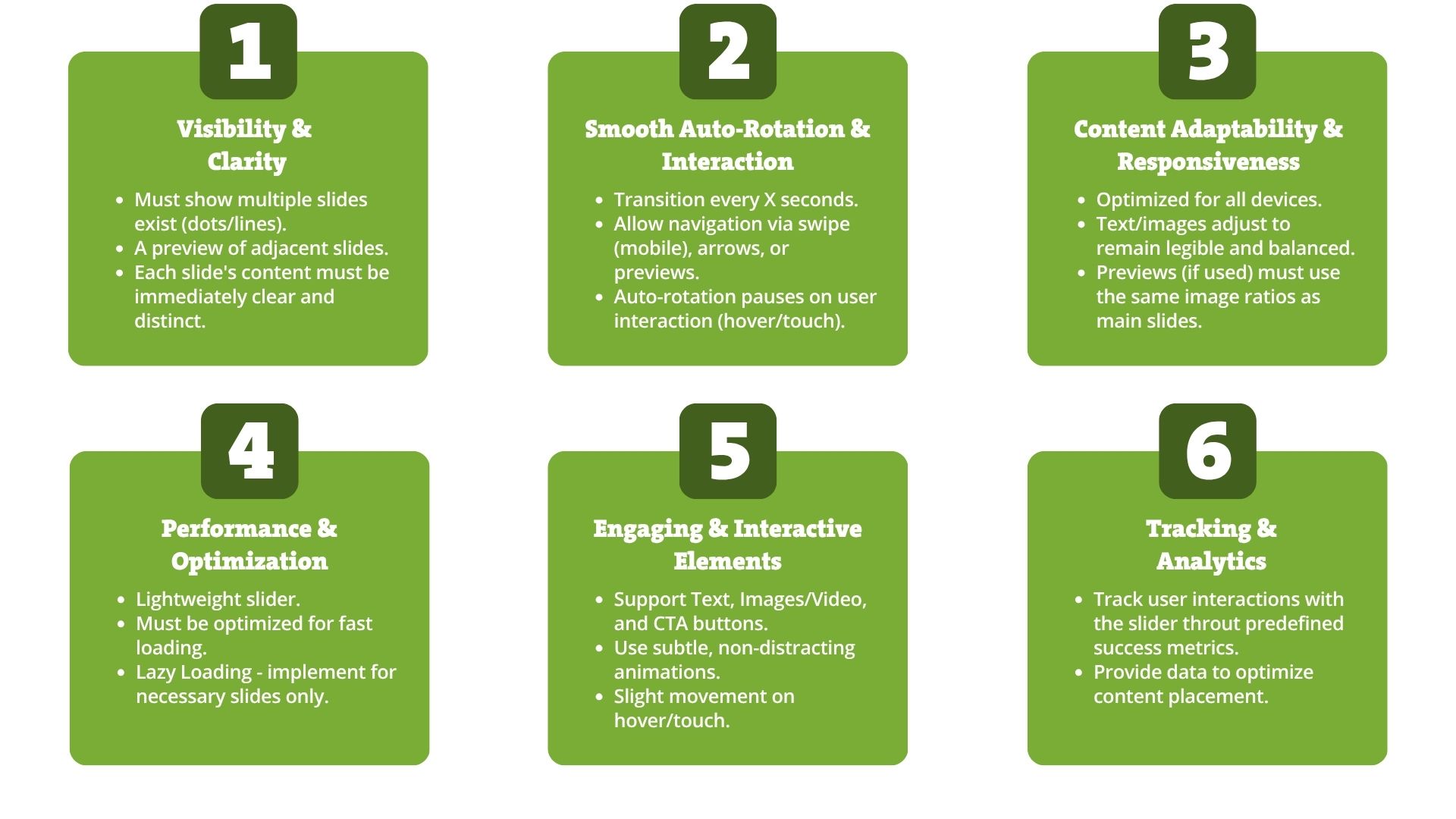 1

Visibility &
Clarity

• Must show multiple slides exist (dots/lines).
• A preview of adjacent slides.
• Each slide's content must be immediately clear and distinct.

2

Smooth Auto-Rotation &
Interaction

• Transition every X seconds.
• Allow navigation via swipe (mobile), arrows, or previews.
• Auto-rotation pauses on user interaction (hover/touch).

3

Content Adaptability &
Responsiveness

• Optimized for all devices.
• Text/images adjust to remain legible and balanced.
• Previews (if used) must use the same image ratios as main slides.

4

Performance &
Optimization

• Lightweight slider.
• Must be optimized for fast loading.
• Lazy Loading - implement for necessary slides only.

5

Engaging & Interactive
Elements

• Support Text, Images/Video, and CTA buttons.
• Use subtle, non-distracting animations.
• Slight movement on hover/touch.

6

Tracking &
Analytics

• Track user interactions with the slider throut predefined success metrics.
• Provide data to optimize content placement.